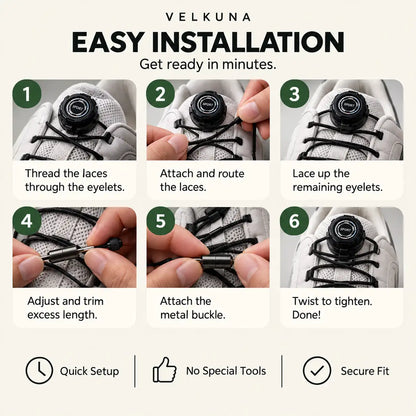 VELKUNA

EASY INSTALLATION

Get ready in minutes.

1

Thread the laces through the eyelets.

2

Attach and route the laces.

3

Lace up the remaining eyelets.

4

Adjust and trim excess length.

5

Attach the metal buckle.

6

Twist to tighten. Done!

Quick Setup

No Special Tools

Secure Fit